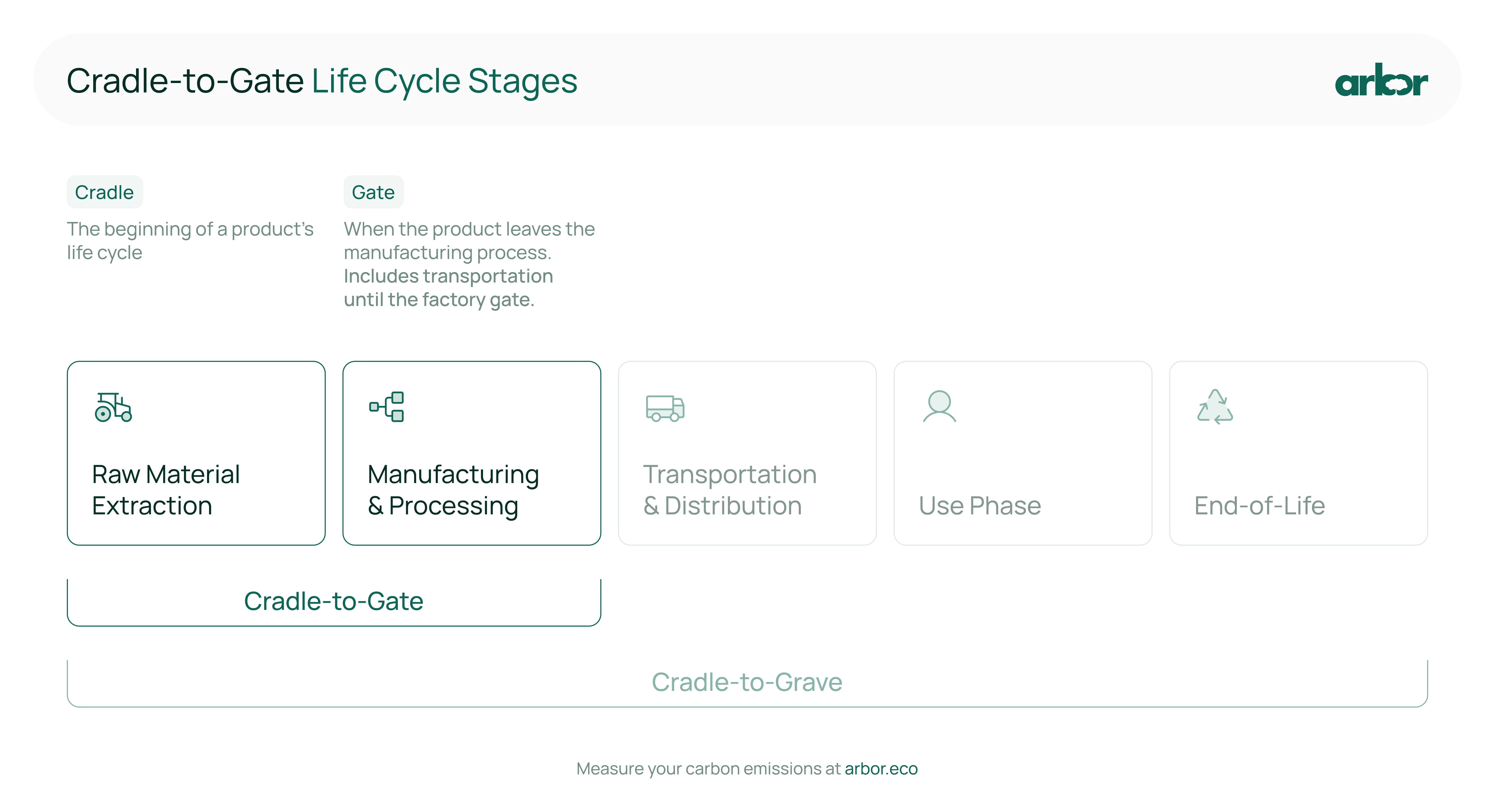 Cradle-to-Gate Life Cycle Stages

arbor

Cradle

The beginning of a product's life cycle

Gate

When the product leaves the manufacturing process. Includes transportation until the factory gate.

Raw Material Extraction

Manufacturing & Processing

Transportation & Distribution

Use Phase

End-of-Life

Cradle-to-Gate

Cradle-to-Grave

Measure your carbon emissions at arbor.eco